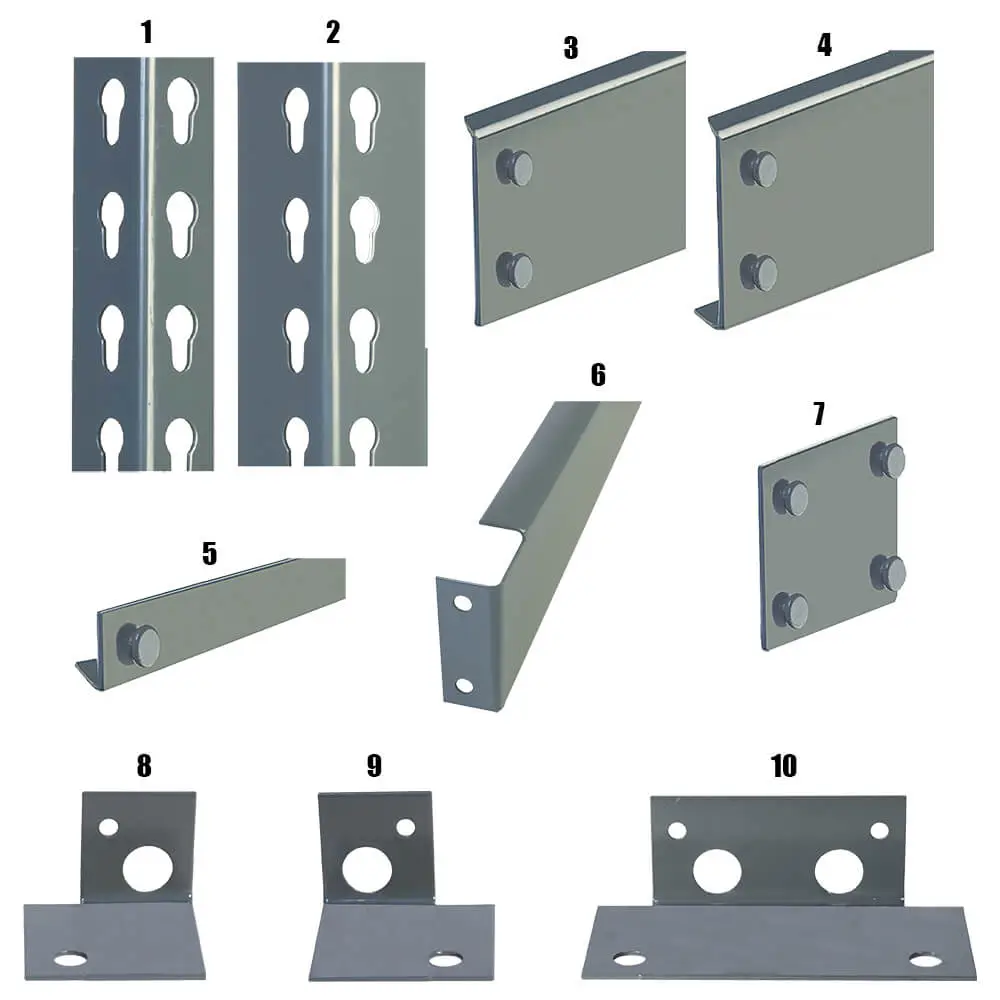 1
2
3
4
6
7
5
8
9
10